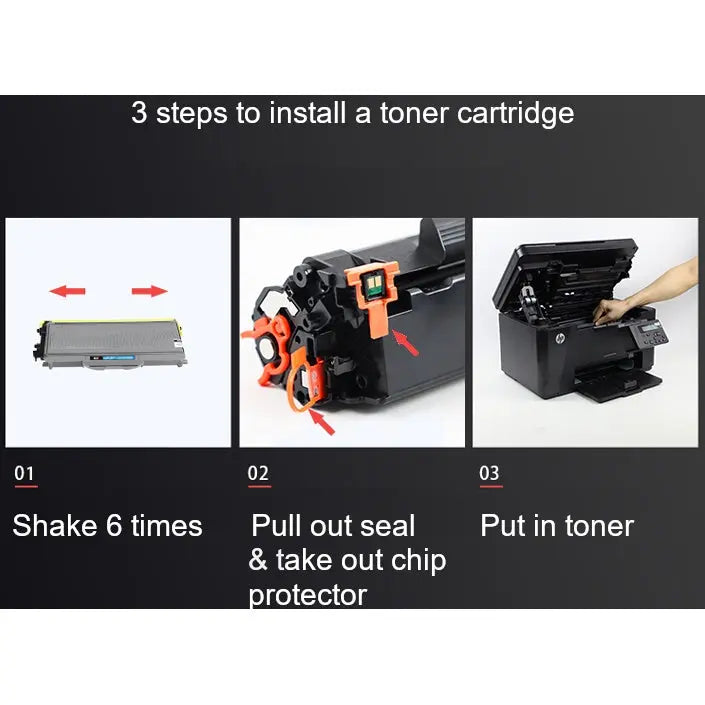 3 steps to install a toner cartridge

01

Shake 6 times

02

Pull out seal & take out chip protector

03

Put in toner