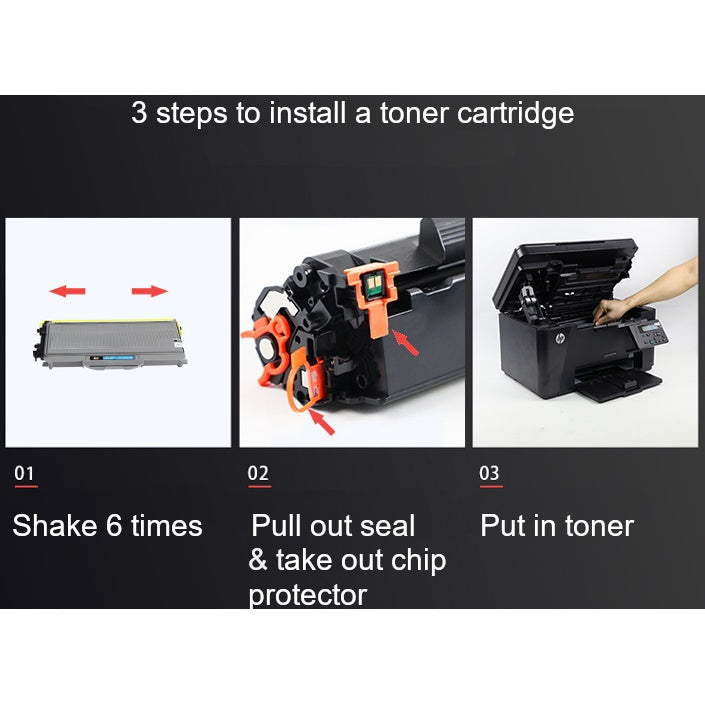 3 steps to install a toner cartridge

01

Shake 6 times

02

Pull out seal & take out chip protector

03

Put in toner